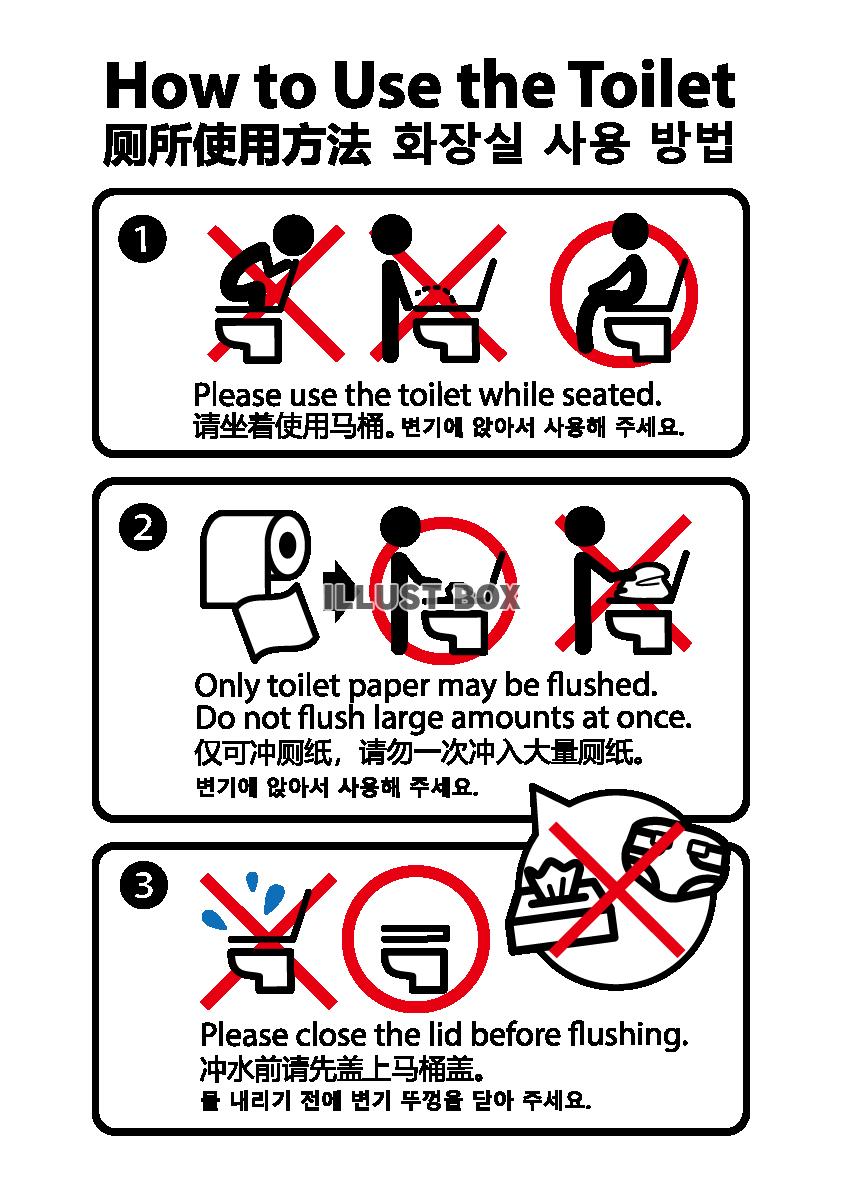 How to Use the Toilet
厕所使用方法 화장실 사용 방법

1

Please use the toilet while seated.
请坐着使用马桶。변기에 앉아서 사용해 주세요.

2

ILLUST BOX

Only toilet paper may be flushed.
Do not flush large amounts at once.
仅可冲厕纸，请勿一次冲入大量厕纸。
변기에 앉아서 사용해 주세요.

3

Please close the lid before flushing.
冲水前请先盖上马桶盖。
물 내리기 전에 변기 뚜껑을 닫아 주세요.