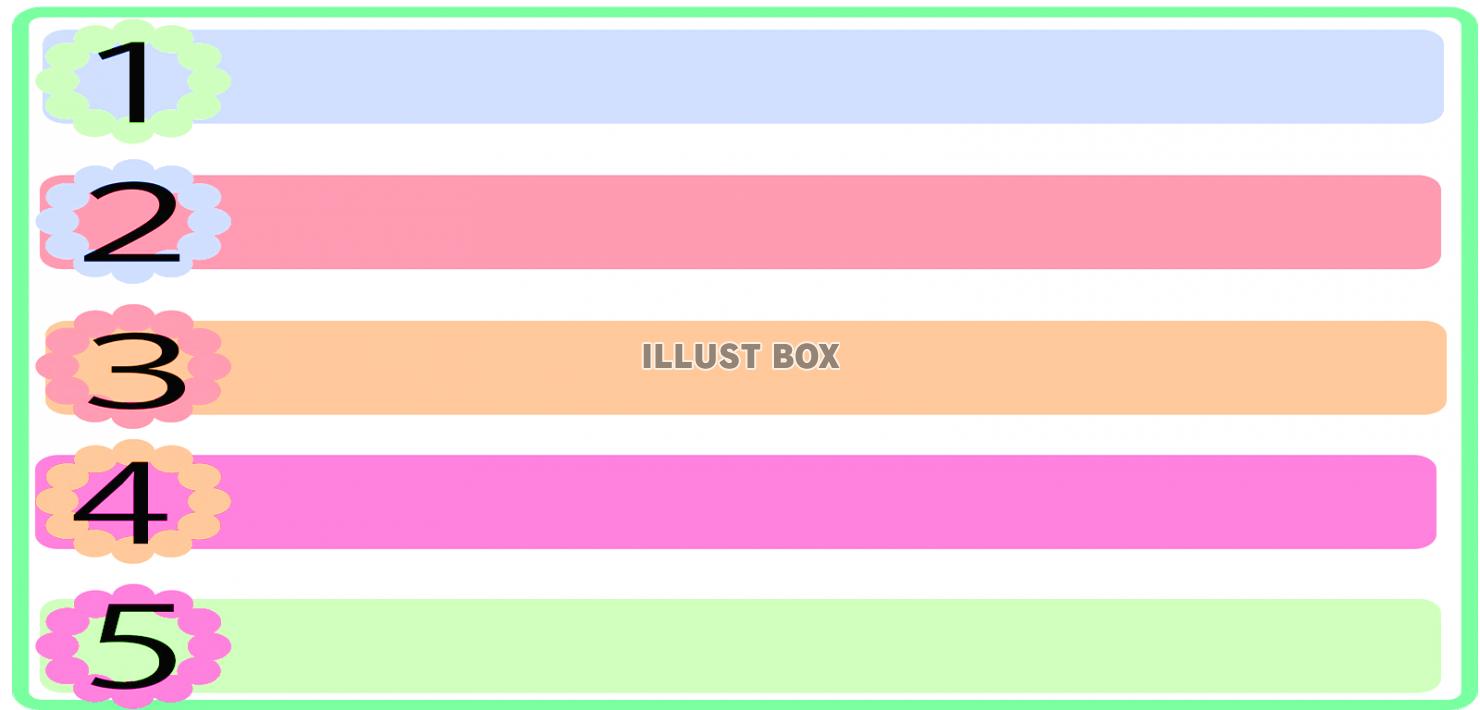 1

2

3

4

5

ILLUST BOX