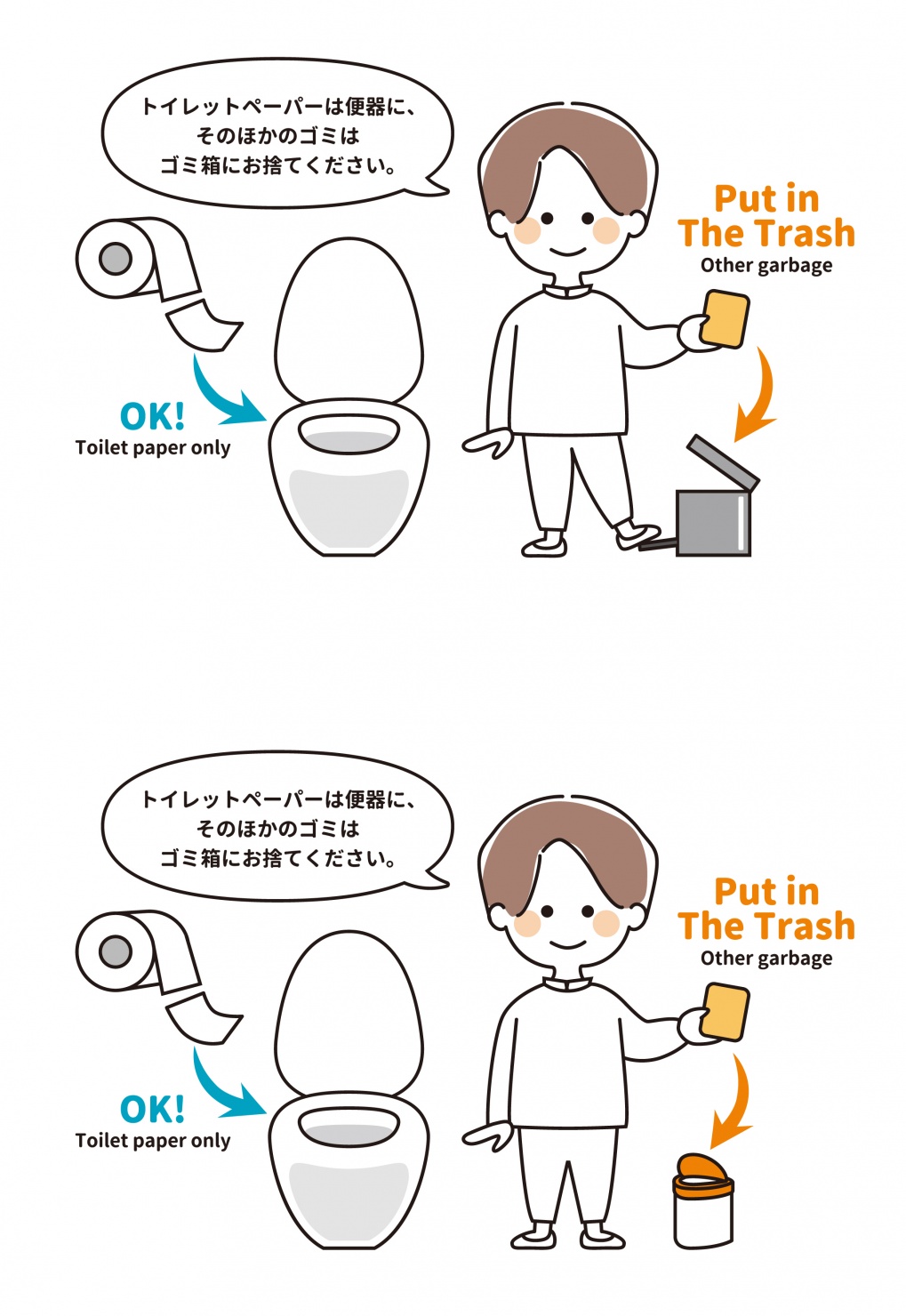 トイレットペーパーは便器に、
そのほかのゴミは
ゴミ箱にお捨てください。

Put in The Trash
Other garbage

OK!
Toilet paper only

トイレットペーパーは便器に、
そのほかのゴミは
ゴミ箱にお捨てください。

Put in The Trash
Other garbage

OK!
Toilet paper only