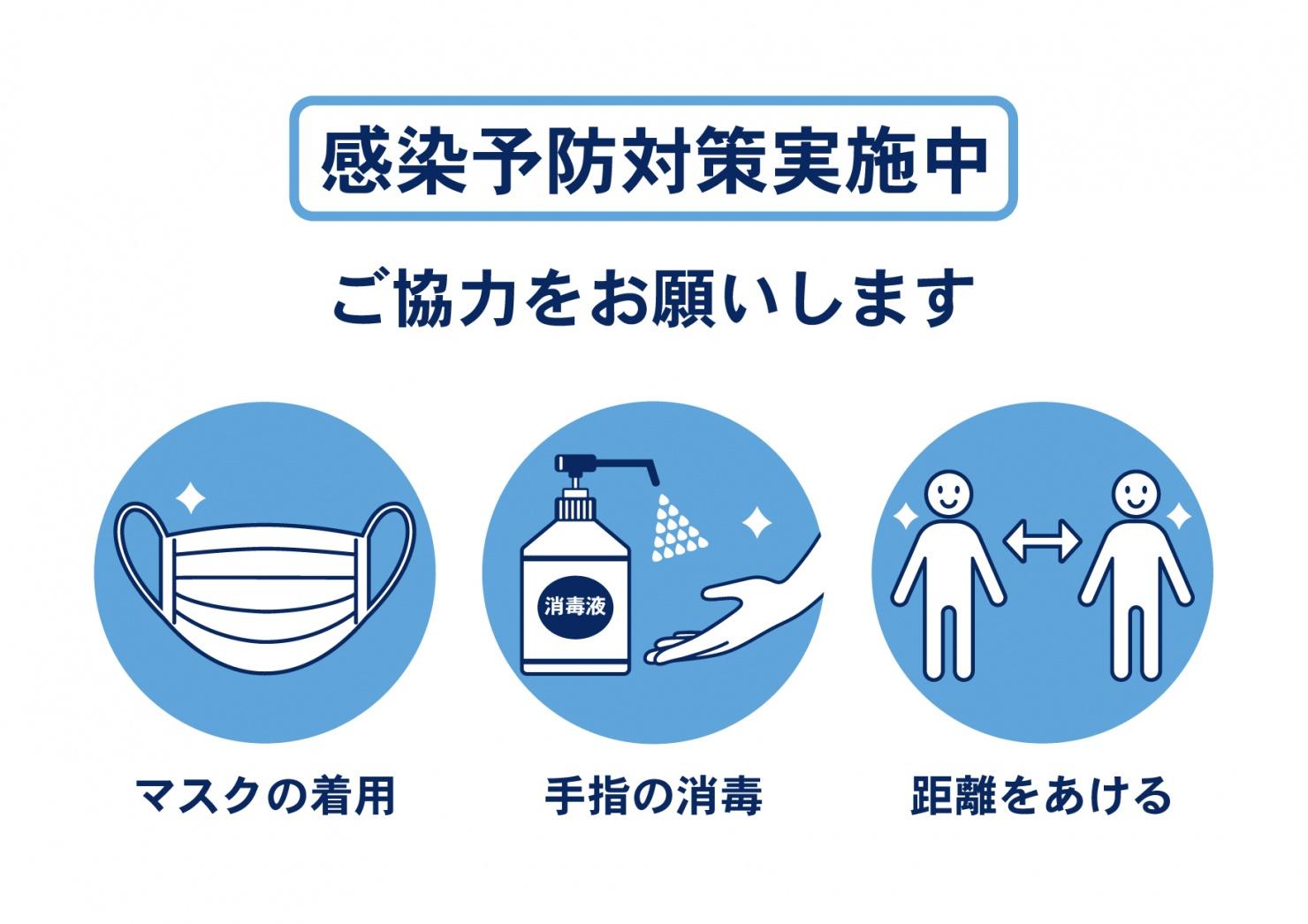 感染予防対策実施中

ご協力をお願いします

消毒液

マスクの着用

手指の消毒

距離をあける