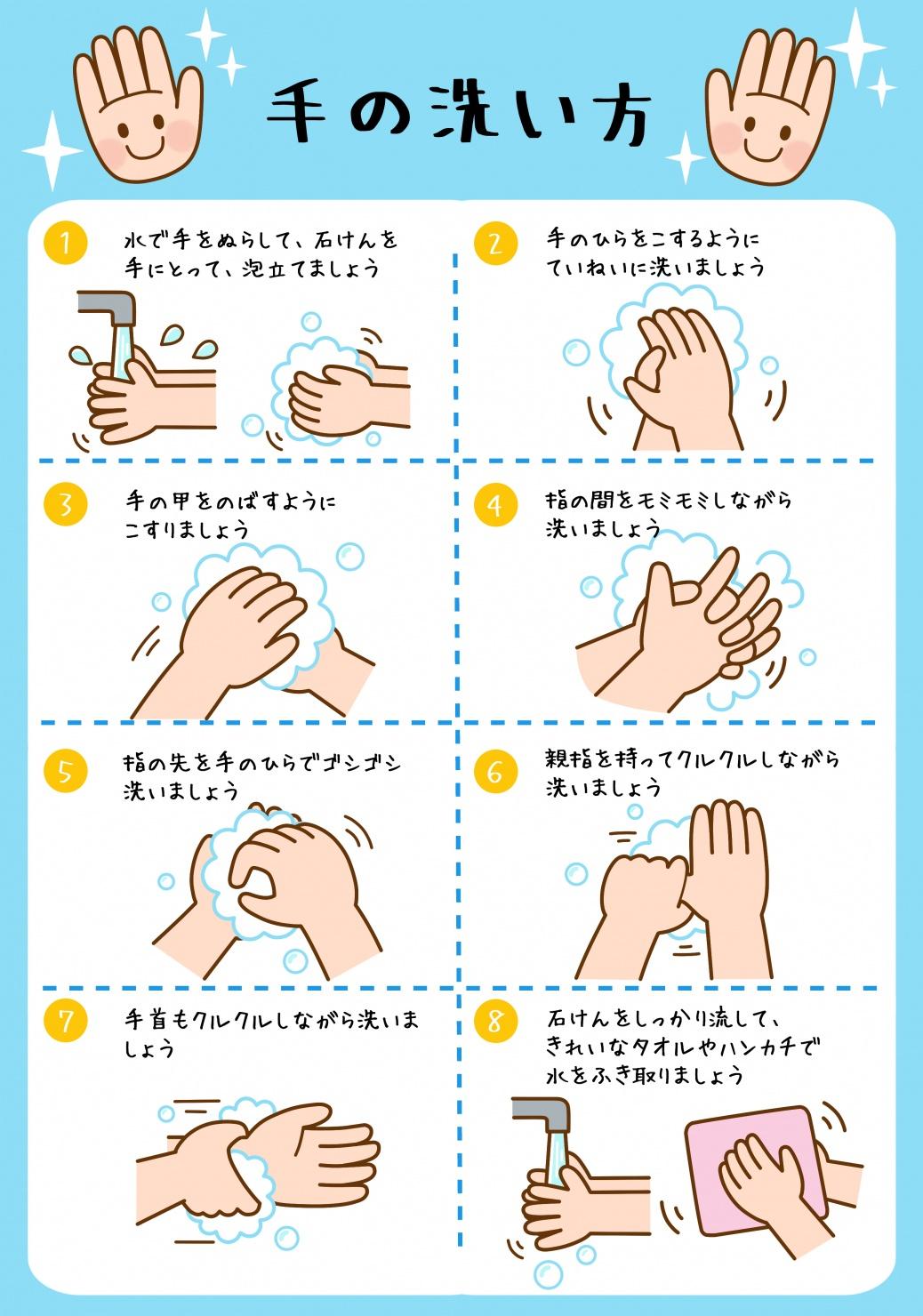 手の洗い方

1
水で手をぬらして、石けんを手にとって、泡立てましょう

2
手のひらをこするようにていねいに洗いましょう

3
手の甲をのばすようにこすりましょう

4
指の間をモミモミしながら洗いましょう

5
指の先を手のひらでゴシゴシ洗いましょう

6
親指を持ってクルクルしながら洗いましょう

7
手首もクルクルしながら洗いましょう

8
石けんをしっかり流して、きれいなタオルやハンカチで水をふき取りましょう