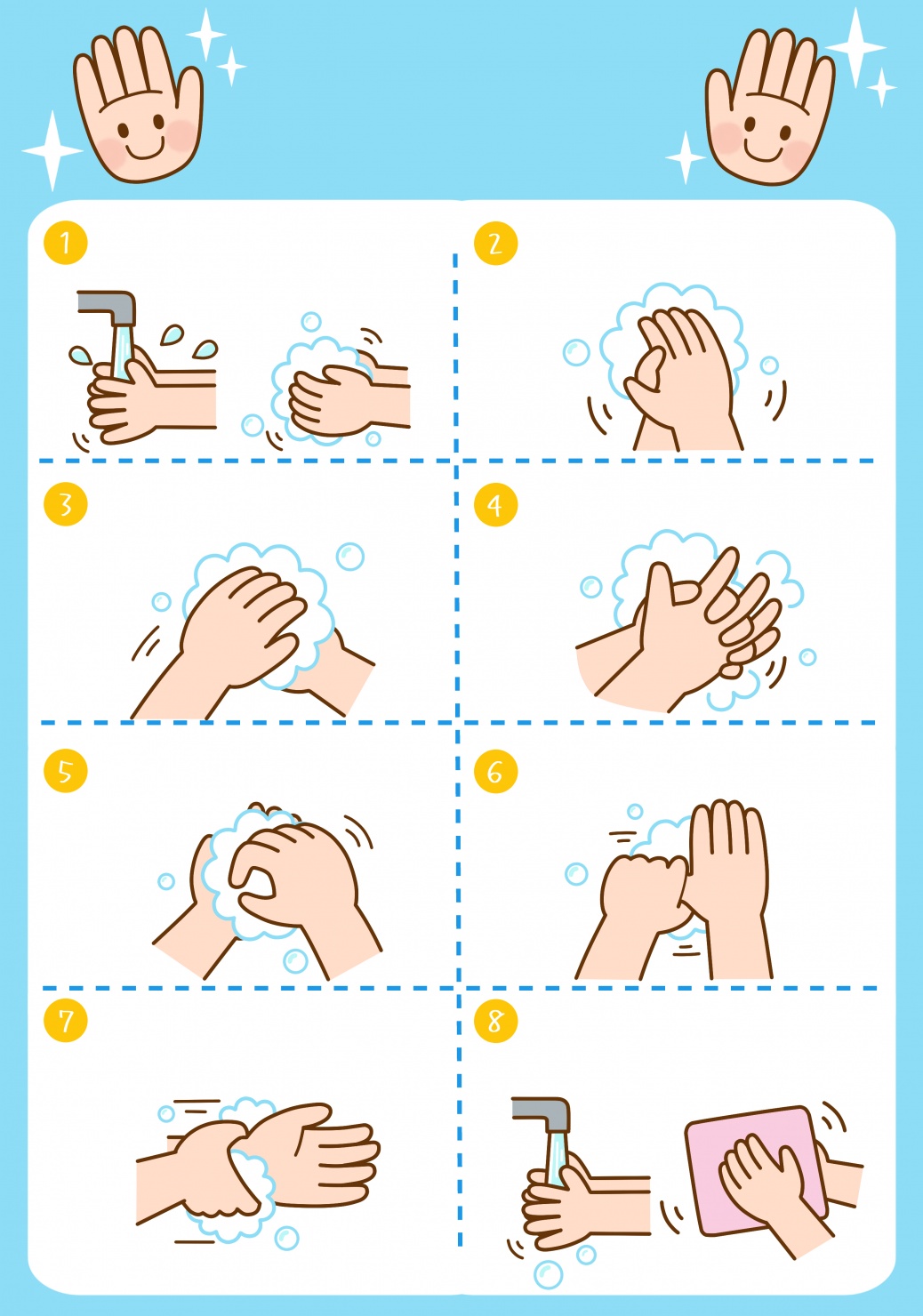 1

2

3

4

5

6

7

8